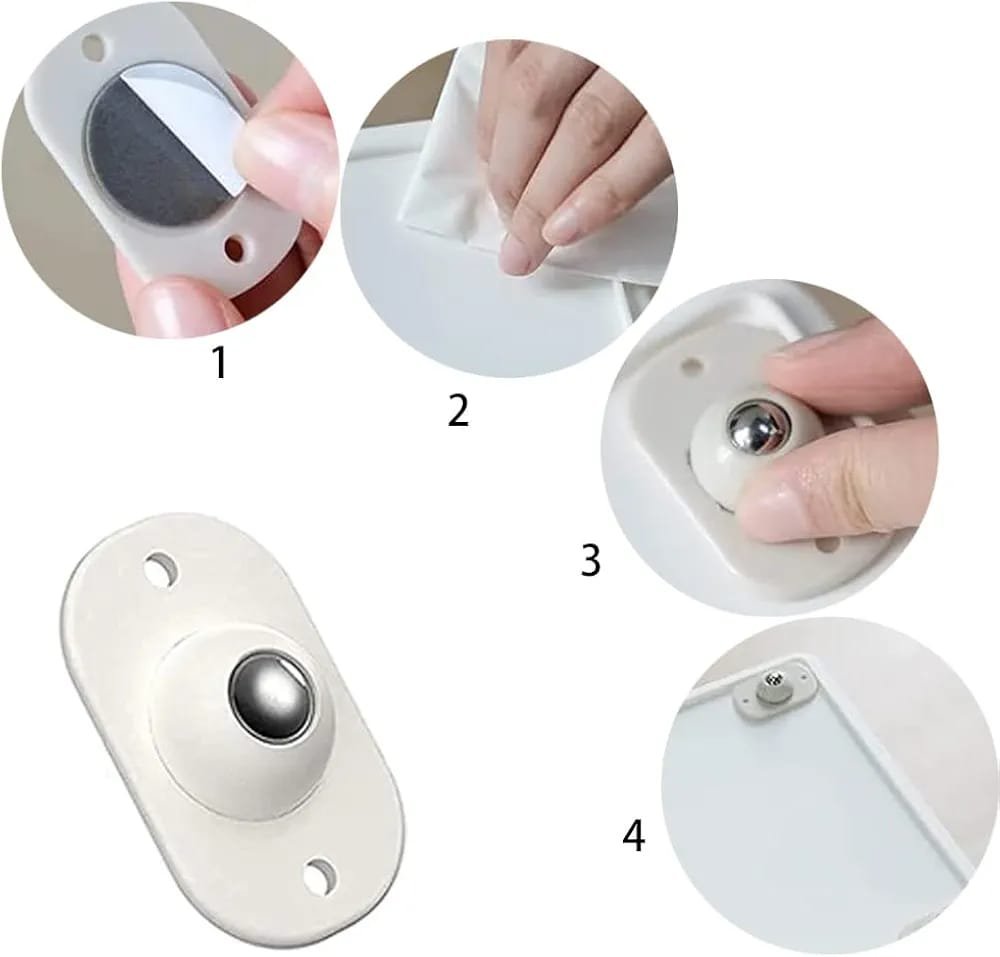 1

2

3

4