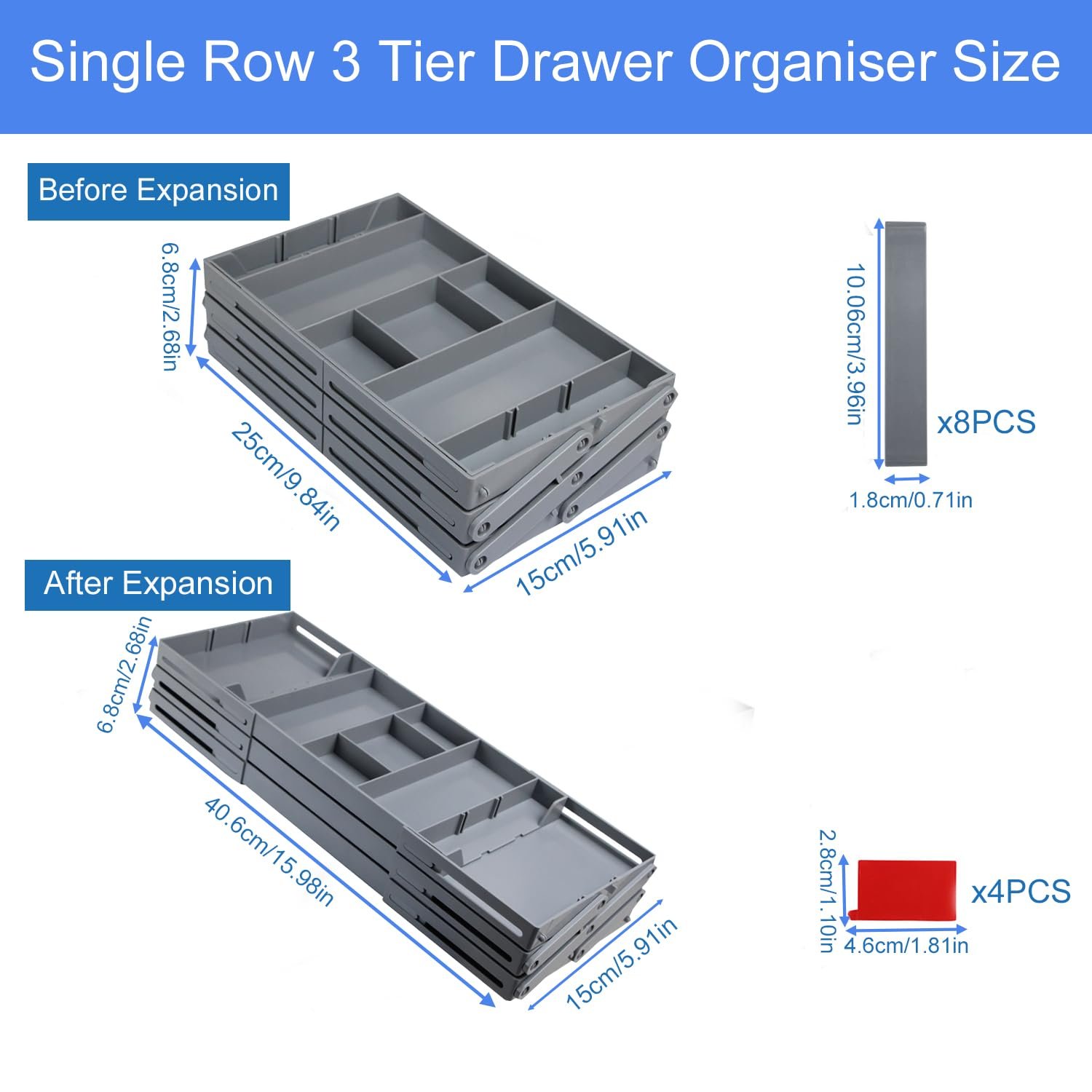 Single Row 3 Tier Drawer Organiser Size

Before Expansion

6.8cm/2.68in

25cm/9.84in

15cm/5.91in

10.06cm/3.96in

x8PCS

1.8cm/0.71in

After Expansion

6.8cm/2.68in

40.6cm/15.98in

15cm/5.91in

2.8cm/1.10in

x4PCS

4.6cm/1.81in