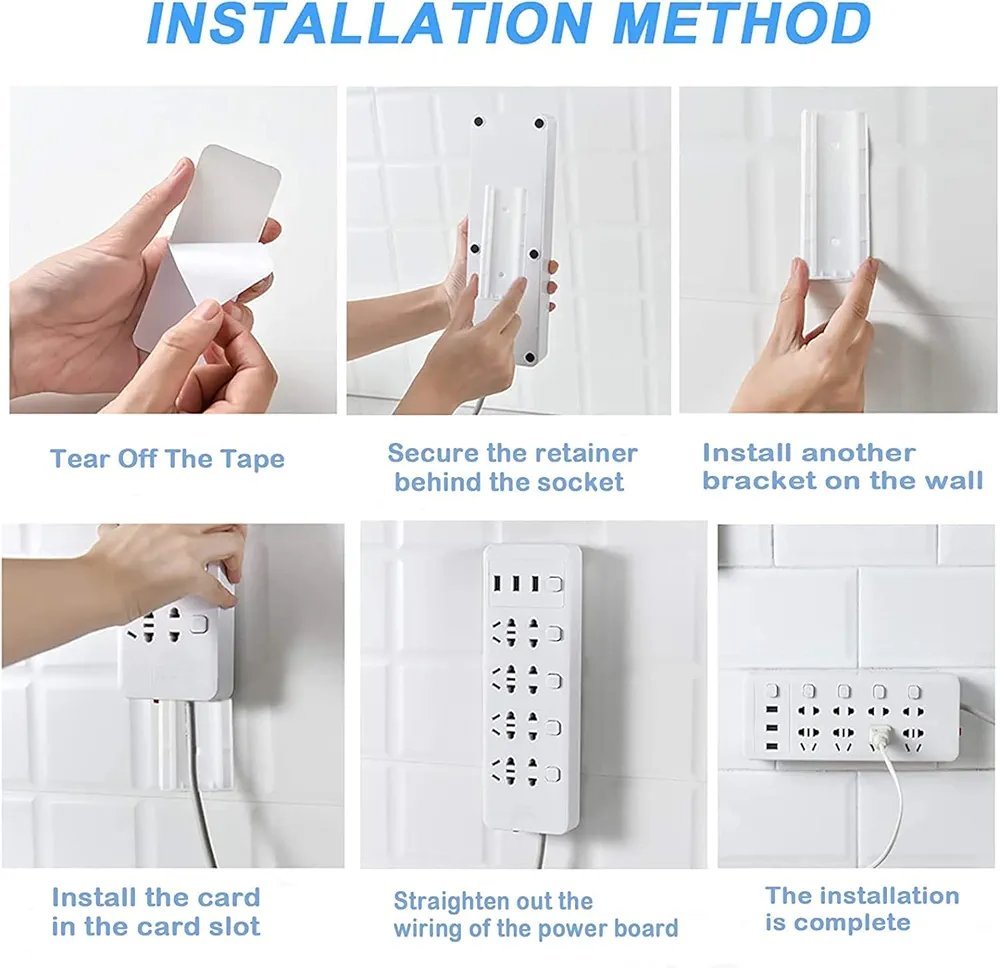 INSTALLATION METHOD

Tear Off The Tape

Secure the retainer behind the socket

Install another bracket on the wall

Install the card in the card slot

Straighten out the wiring of the power board

The installation is complete