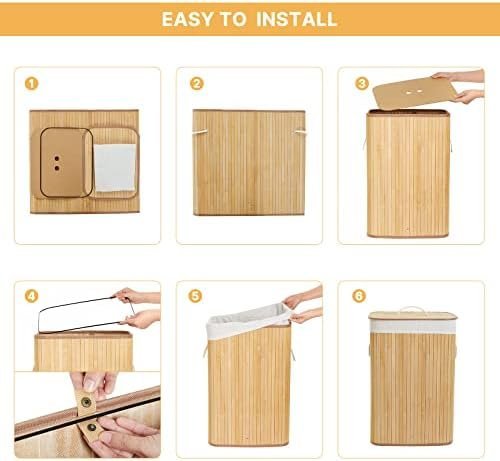 EASY TO INSTALL

1

2

3

4

5

6